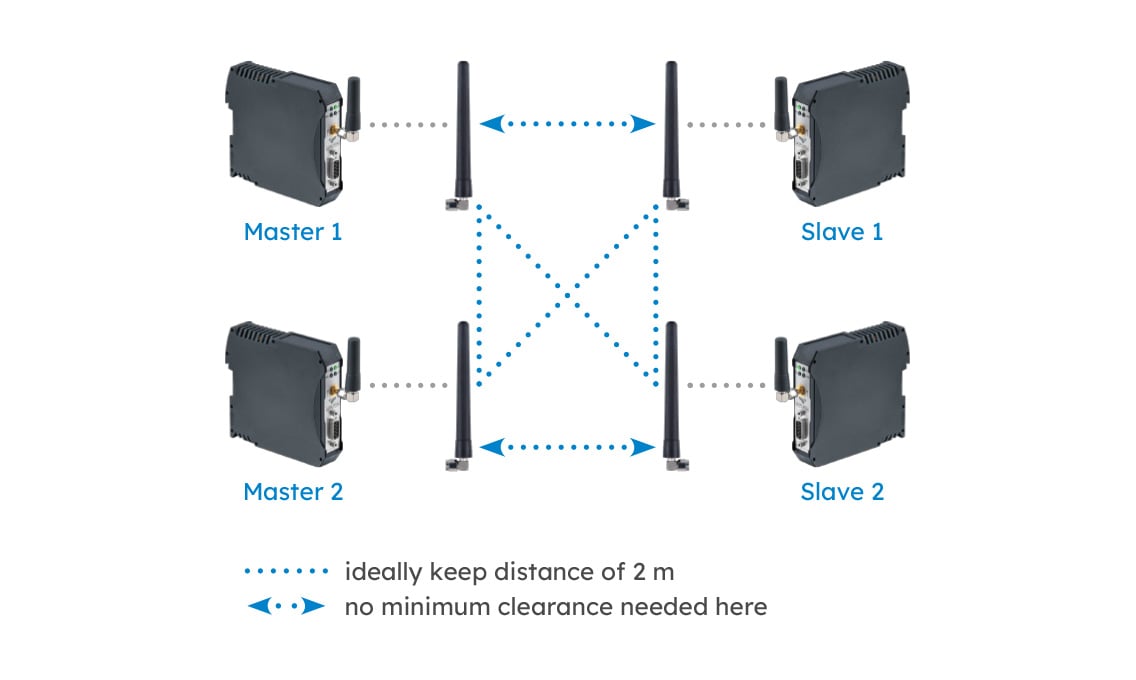 Master 1

Slave 1

Master 2

Slave 2

ideally keep distance of 2 m
no minimum clearance needed here